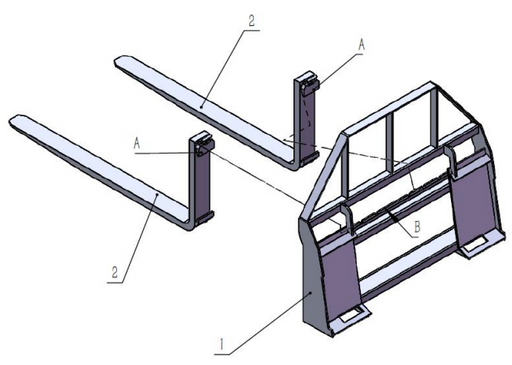 2
A
A
B
2
1